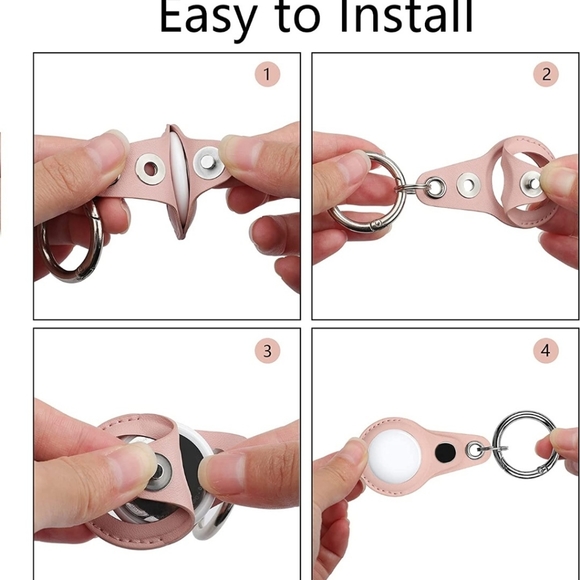 Easy to Install

1

2

3

4